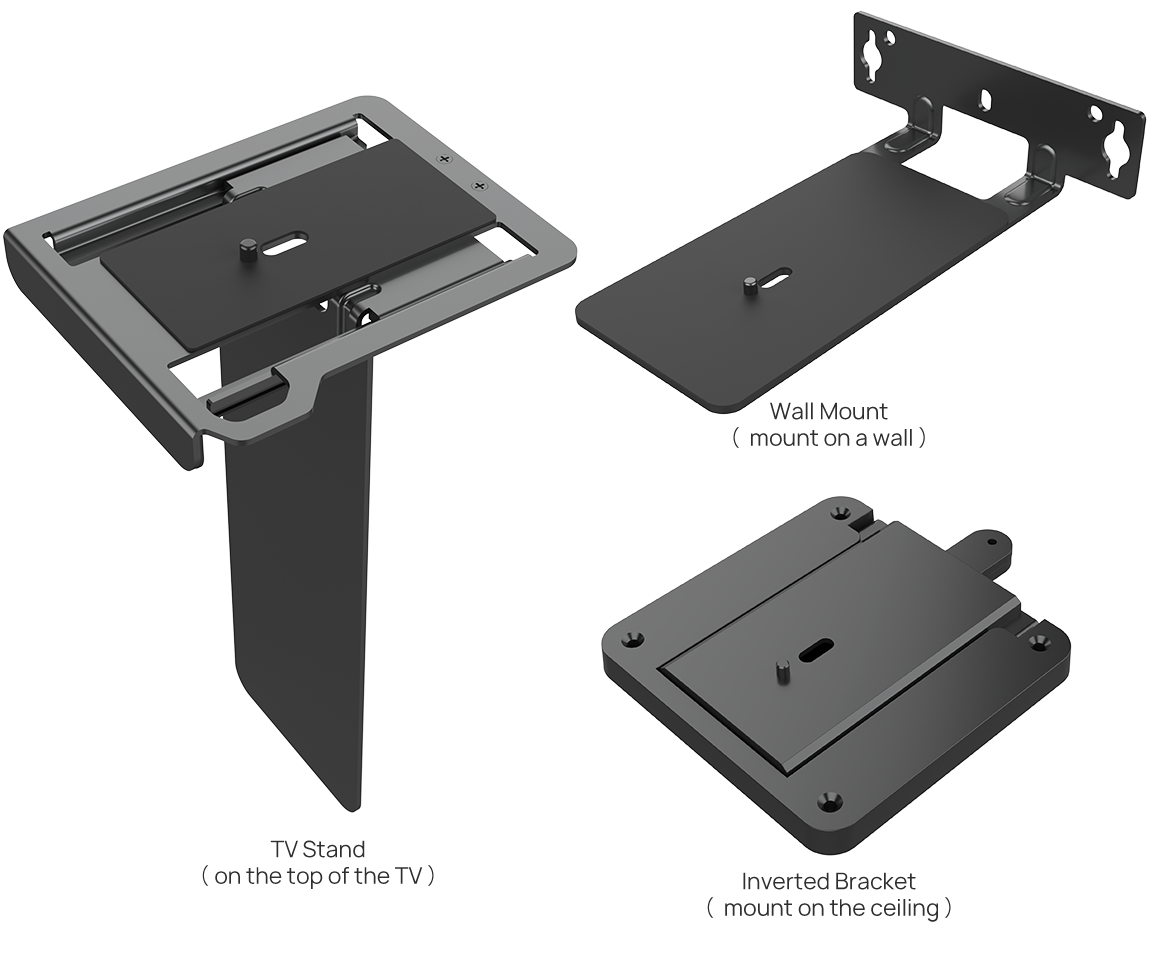 Wall Mount
（ mount on a wall ）

TV Stand
（ on the top of the TV ）

Inverted Bracket
（ mount on the ceiling ）